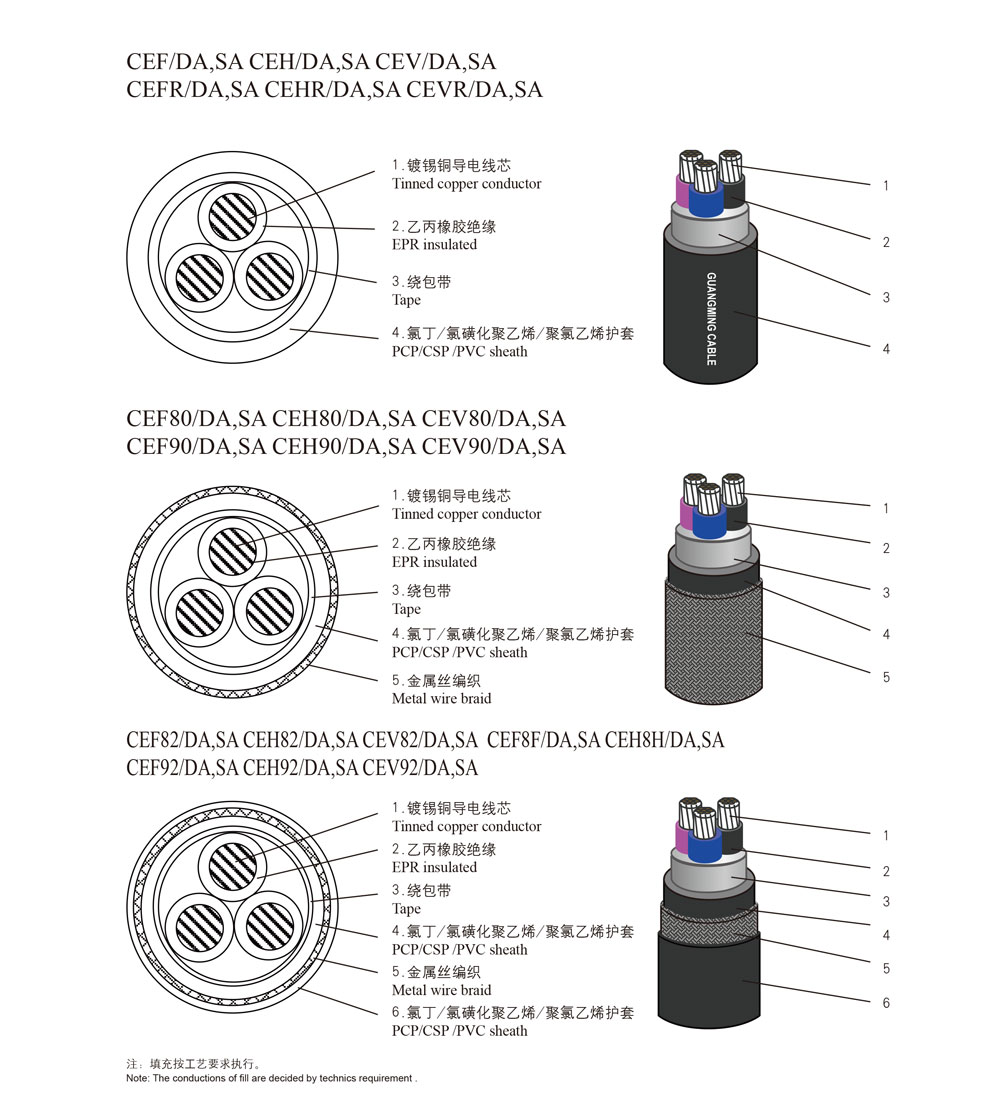 CEF/DA,SA CEH/DA,SA CEV/DA,SA
CEFR/DA,SA CEHR/DA,SA CEVR/DA,SA

1.镀锡铜导电线芯
Tinned copper conductor

2.乙丙橡胶绝缘
EPR insulated

3.绕包带
Tape

4.氯丁/氯磺化聚乙烯/聚氯乙烯护套
PCP/CSP /PVC sheath

GUANGMING CABLE

1
2
3
4

CEF80/DA,SA CEH80/DA,SA CEV80/DA,SA
CEF90/DA,SA CEH90/DA,SA CEV90/DA,SA

1.镀锡铜导电线芯
Tinned copper conductor

2.乙丙橡胶绝缘
EPR insulated

3.绕包带
Tape

4.氯丁/氯磺化聚乙烯/聚氯乙烯护套
PCP/CSP /PVC sheath

5.金属丝编织
Metal wire braid

1
2
3
4
5

CEF82/DA,SA CEH82/DA,SA CEV82/DA,SA CEF8F/DA,SA CEH8H/DA,SA
CEF92/DA,SA CEH92/DA,SA CEV92/DA,SA

1.镀锡铜导电线芯
Tinned copper conductor

2.乙丙橡胶绝缘
EPR insulated

3.绕包带
Tape

4.氯丁/氯磺化聚乙烯/聚氯乙烯护套
PCP/CSP /PVC sheath

5.金属丝编织
Metal wire braid

6.氯丁/氯磺化聚乙烯/聚氯乙烯护套
PCP/CSP /PVC sheath

1
2
3
4
5
6

注：填充按工艺要求执行。
Note: The conductions of fill are decided by technics requirement .