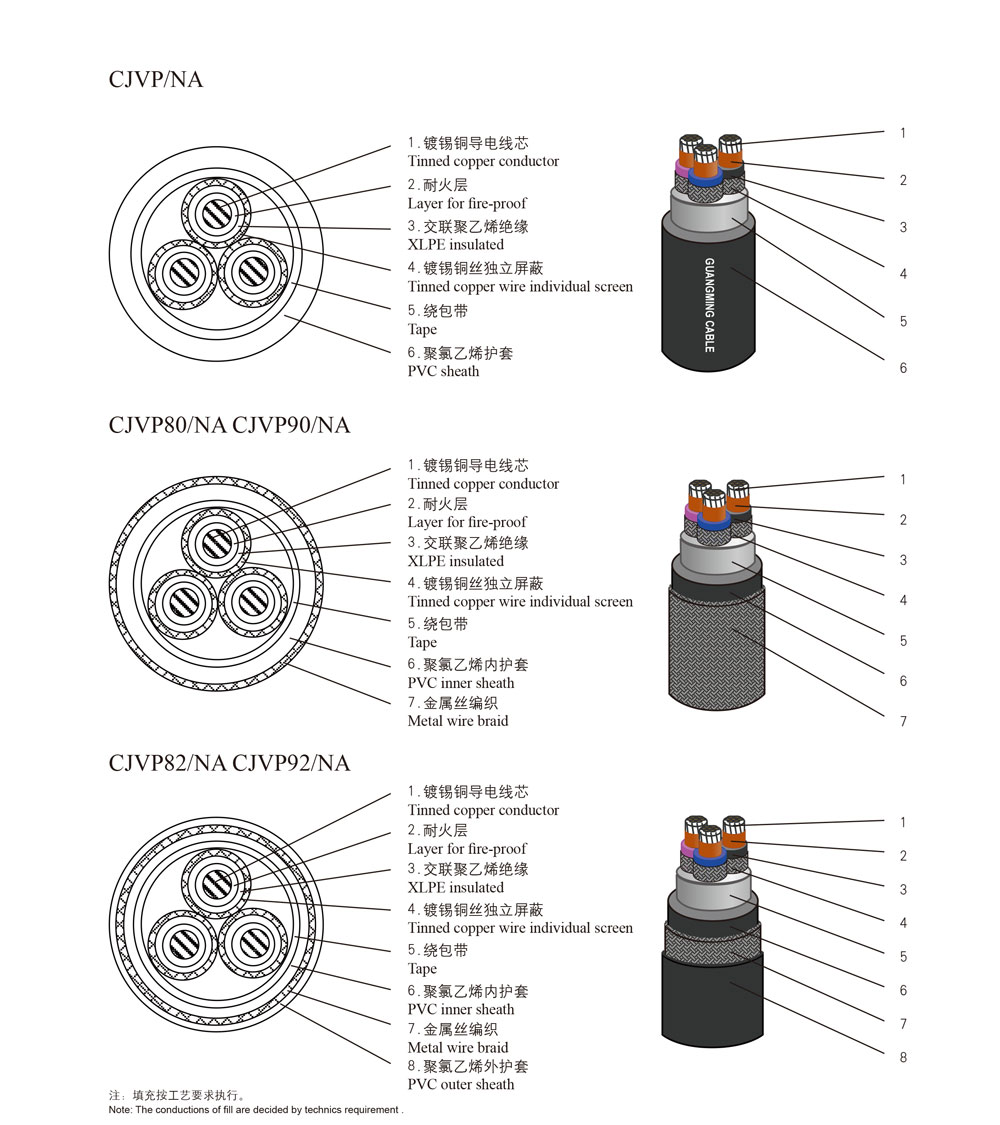 CJVP/NA

1.镀锡铜导电线芯
Tinned copper conductor
2.耐火层
Layer for fire-proof
3.交联聚乙烯绝缘
XLPE insulated
4.镀锡铜丝独立屏蔽
Tinned copper wire individual screen
5.绕包带
Tape
6.聚氯乙烯护套
PVC sheath

GUANGMING CABLE

1
2
3
4
5
6

CJVP80/NA CJVP90/NA

1.镀锡铜导电线芯
Tinned copper conductor
2.耐火层
Layer for fire-proof
3.交联聚乙烯绝缘
XLPE insulated
4.镀锡铜丝独立屏蔽
Tinned copper wire individual screen
5.绕包带
Tape
6.聚氯乙烯内护套
PVC inner sheath
7.金属丝编织
Metal wire braid

1
2
3
4
5
6
7

CJVP82/NA CJVP92/NA

1.镀锡铜导电线芯
Tinned copper conductor
2.耐火层
Layer for fire-proof
3.交联聚乙烯绝缘
XLPE insulated
4.镀锡铜丝独立屏蔽
Tinned copper wire individual screen
5.绕包带
Tape
6.聚氯乙烯内护套
PVC inner sheath
7.金属丝编织
Metal wire braid
8.聚氯乙烯外护套
PVC outer sheath

1
2
3
4
5
6
7
8

注：填充按工艺要求执行。
Note: The conductions of fill are decided by technics requirement .