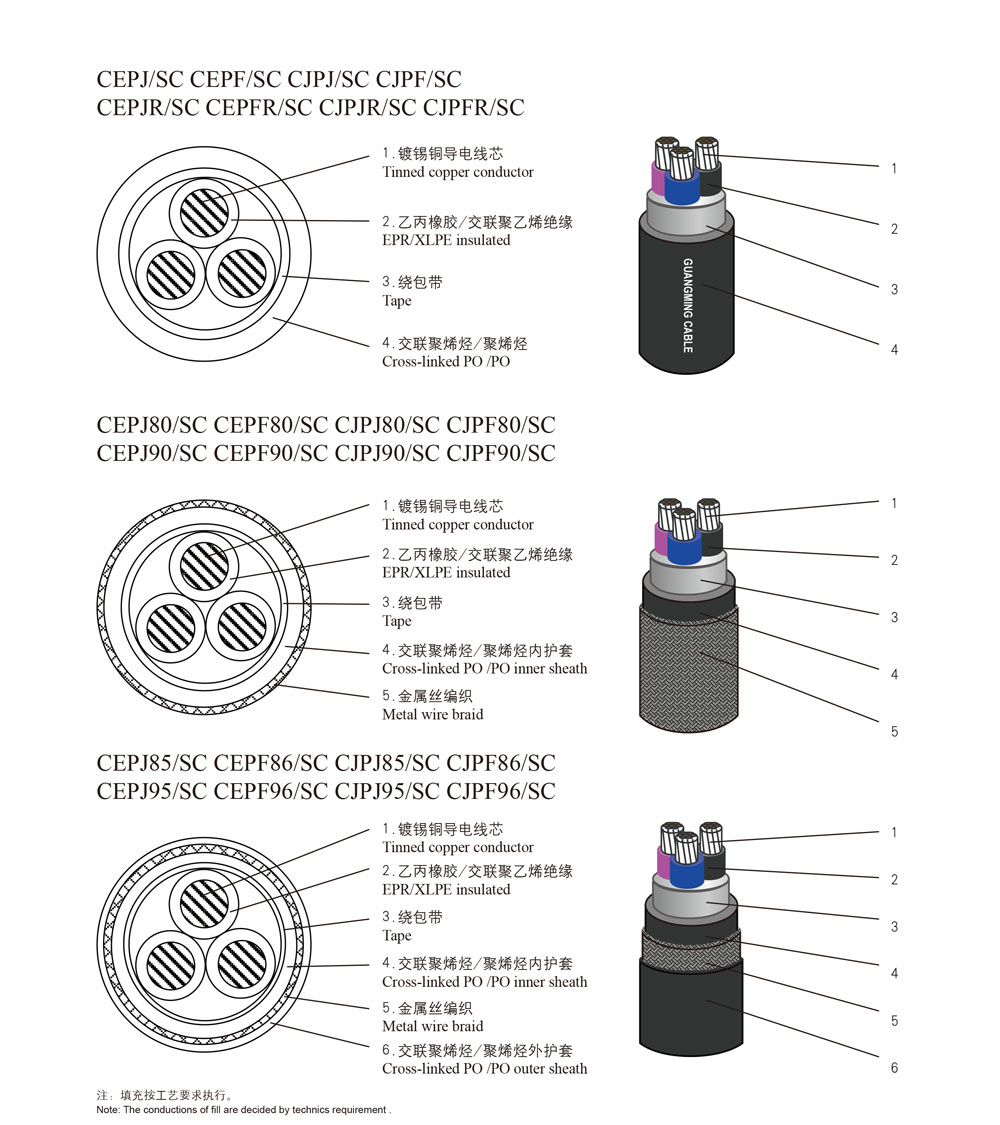 CEPJ/SC CEPF/SC CJPJ/SC CJPF/SC
CEPJR/SC CEPFR/SC CJPJR/SC CJPFR/SC

1.镀锡铜导电线芯
Tinned copper conductor

2.乙丙橡胶/交联聚乙烯绝缘
EPR/XLPE insulated

3.绕包带
Tape

4.交联聚烯烃/聚烯烃
Cross-linked PO /PO

GUANGMING CABLE

1
2
3
4

CEPJ80/SC CEPF80/SC CJPJ80/SC CJPF80/SC
CEPJ90/SC CEPF90/SC CJPJ90/SC CJPF90/SC

1.镀锡铜导电线芯
Tinned copper conductor

2.乙丙橡胶/交联聚乙烯绝缘
EPR/XLPE insulated

3.绕包带
Tape

4.交联聚烯烃/聚烯烃内护套
Cross-linked PO /PO inner sheath

5.金属丝编织
Metal wire braid

1
2
3
4
5

CEPJ85/SC CEPF86/SC CJPJ85/SC CJPF86/SC
CEPJ95/SC CEPF96/SC CJPJ95/SC CJPF96/SC

1.镀锡铜导电线芯
Tinned copper conductor

2.乙丙橡胶/交联聚乙烯绝缘
EPR/XLPE insulated

3.绕包带
Tape

4.交联聚烯烃/聚烯烃内护套
Cross-linked PO /PO inner sheath

5.金属丝编织
Metal wire braid

6.交联聚烯烃/聚烯烃外护套
Cross-linked PO /PO outer sheath

1
2
3
4
5
6

注：填充按工艺要求执行。
Note: The conductions of fill are decided by technics requirement .