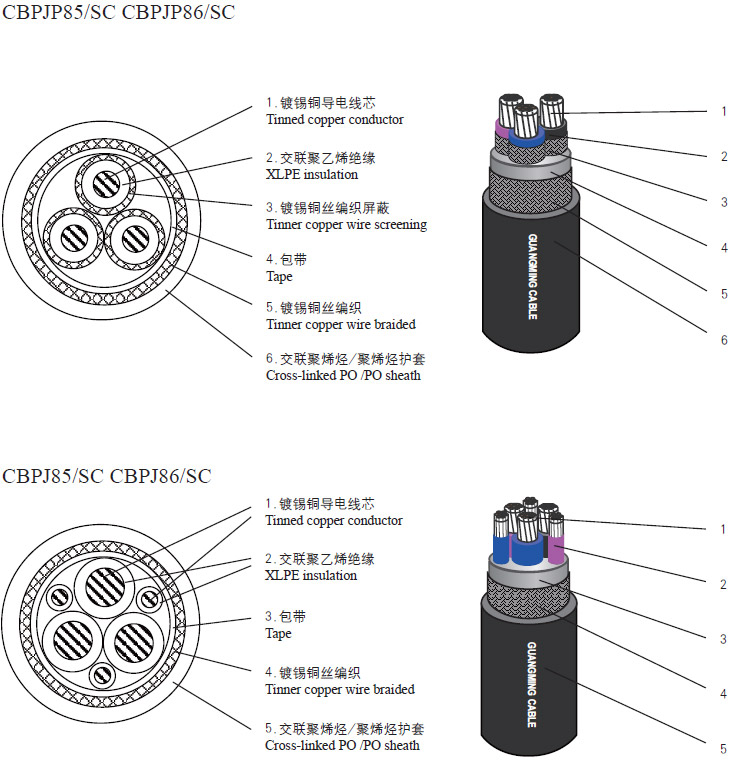 CBPJP85/SC CBPJP86/SC

1. 镀锡铜导电线芯
Tinned copper conductor

2. 交联聚乙烯绝缘
XLPE insulation

3. 镀锡铜丝编织屏蔽
Tinner copper wire screening

4. 包带
Tape

5. 镀锡铜丝编织
Tinner copper wire braided

6. 交联聚烯烃/聚烯烃护套
Cross-linked PO /PO sheath

GUANGMING CABLE

1
2
3
4
5
6

CBPJ85/SC CBPJ86/SC

1. 镀锡铜导电线芯
Tinned copper conductor

2. 交联聚乙烯绝缘
XLPE insulation

3. 包带
Tape

4. 镀锡铜丝编织
Tinner copper wire braided

5. 交联聚烯烃/聚烯烃护套
Cross-linked PO /PO sheath

GUANGMING CABLE

1
2
3
4
5