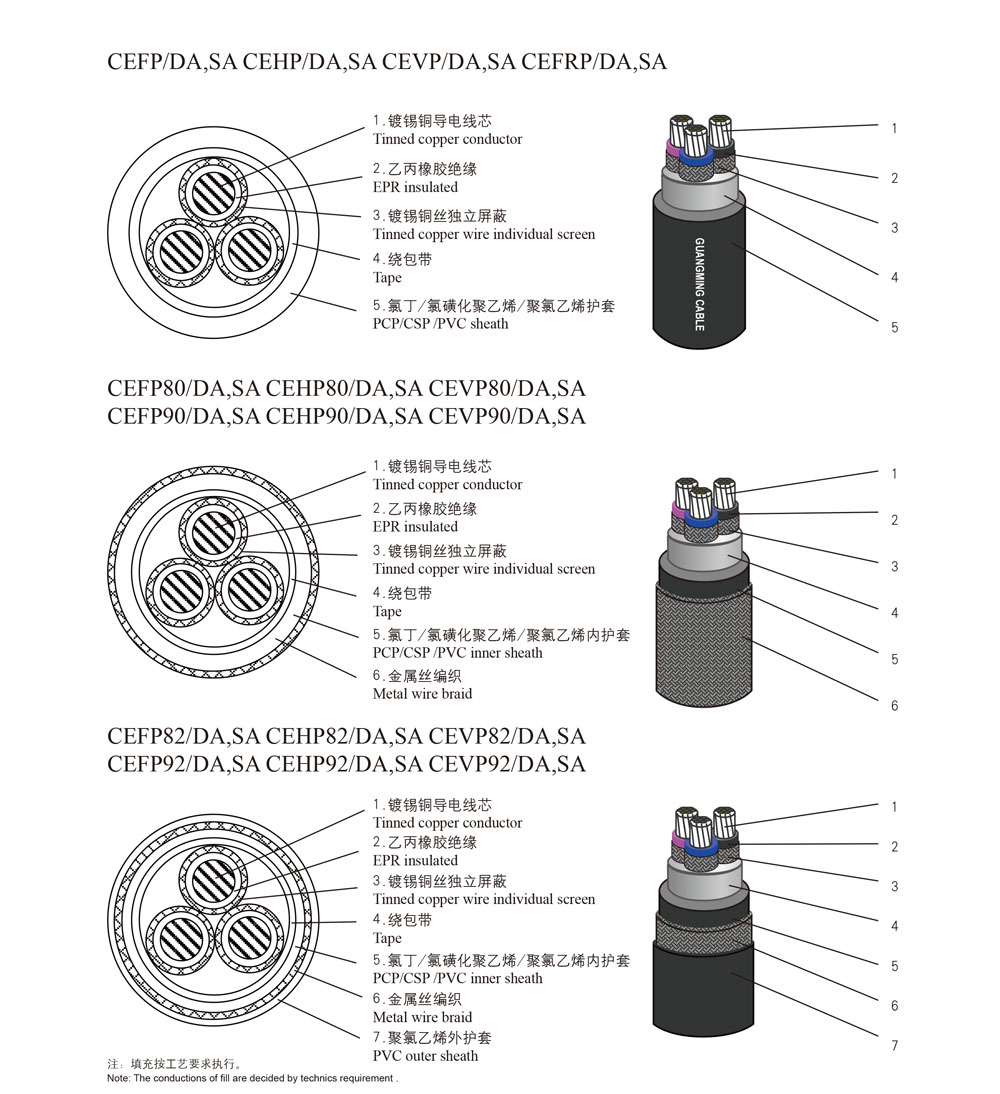 CEFP/DA,SA CEHP/DA,SA CEVP/DA,SA CEFRP/DA,SA

1.镀锡铜导电线芯
Tinned copper conductor
2.乙丙橡胶绝缘
EPR insulated
3.镀锡铜丝独立屏蔽
Tinned copper wire individual screen
4.绕包带
Tape
5.氯丁/氯磺化聚乙烯/聚氯乙烯护套
PCP/CSP /PVC sheath

GUANGMING CABLE

1
2
3
4
5

CEFP80/DA,SA CEHP80/DA,SA CEVP80/DA,SA
CEFP90/DA,SA CEHP90/DA,SA CEVP90/DA,SA

1.镀锡铜导电线芯
Tinned copper conductor
2.乙丙橡胶绝缘
EPR insulated
3.镀锡铜丝独立屏蔽
Tinned copper wire individual screen
4.绕包带
Tape
5.氯丁/氯磺化聚乙烯/聚氯乙烯内护套
PCP/CSP /PVC inner sheath
6.金属丝编织
Metal wire braid

1
2
3
4
5
6

CEFP82/DA,SA CEHP82/DA,SA CEVP82/DA,SA
CEFP92/DA,SA CEHP92/DA,SA CEVP92/DA,SA

1.镀锡铜导电线芯
Tinned copper conductor
2.乙丙橡胶绝缘
EPR insulated
3.镀锡铜丝独立屏蔽
Tinned copper wire individual screen
4.绕包带
Tape
5.氯丁/氯磺化聚乙烯/聚氯乙烯内护套
PCP/CSP /PVC inner sheath
6.金属丝编织
Metal wire braid
7.聚氯乙烯外护套
PVC outer sheath

1
2
3
4
5
6
7

注：填充按工艺要求执行。
Note: The conductions of fill are decided by technics requirement .