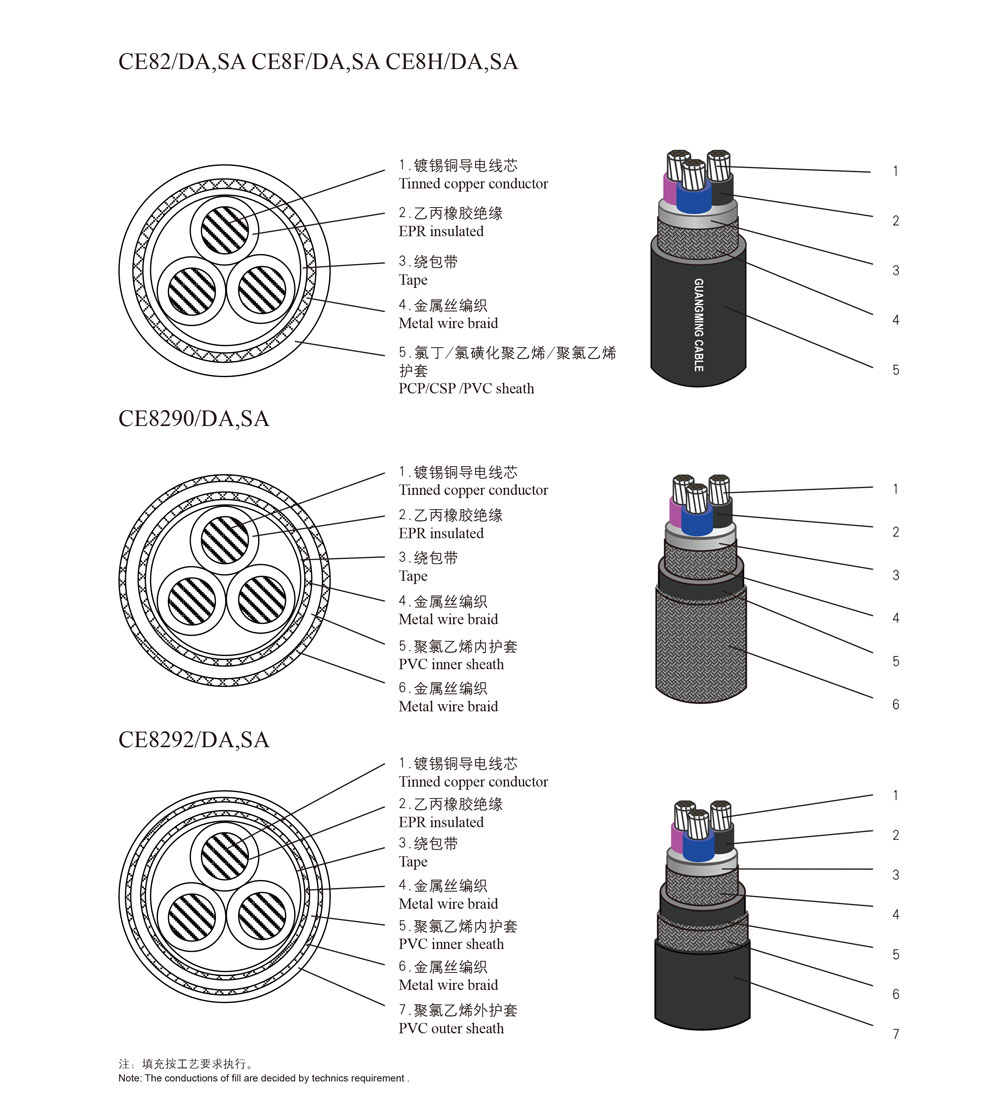 CE82/DA,SA CE8F/DA,SA CE8H/DA,SA

1.镀锡铜导电线芯
Tinned copper conductor
2.乙丙橡胶绝缘
EPR insulated
3.绕包带
Tape
4.金属丝编织
Metal wire braid
5.氯丁/氯磺化聚乙烯/聚氯乙烯护套
PCP/CSP /PVC sheath

GUANGMING CABLE

1
2
3
4
5

CE8290/DA,SA

1.镀锡铜导电线芯
Tinned copper conductor
2.乙丙橡胶绝缘
EPR insulated
3.绕包带
Tape
4.金属丝编织
Metal wire braid
5.聚氯乙烯内护套
PVC inner sheath
6.金属丝编织
Metal wire braid

1
2
3
4
5
6

CE8292/DA,SA

1.镀锡铜导电线芯
Tinned copper conductor
2.乙丙橡胶绝缘
EPR insulated
3.绕包带
Tape
4.金属丝编织
Metal wire braid
5.聚氯乙烯内护套
PVC inner sheath
6.金属丝编织
Metal wire braid
7.聚氯乙烯外护套
PVC outer sheath

1
2
3
4
5
6
7

注：填充按工艺要求执行。
Note: The conductions of fill are decided by technics requirement .