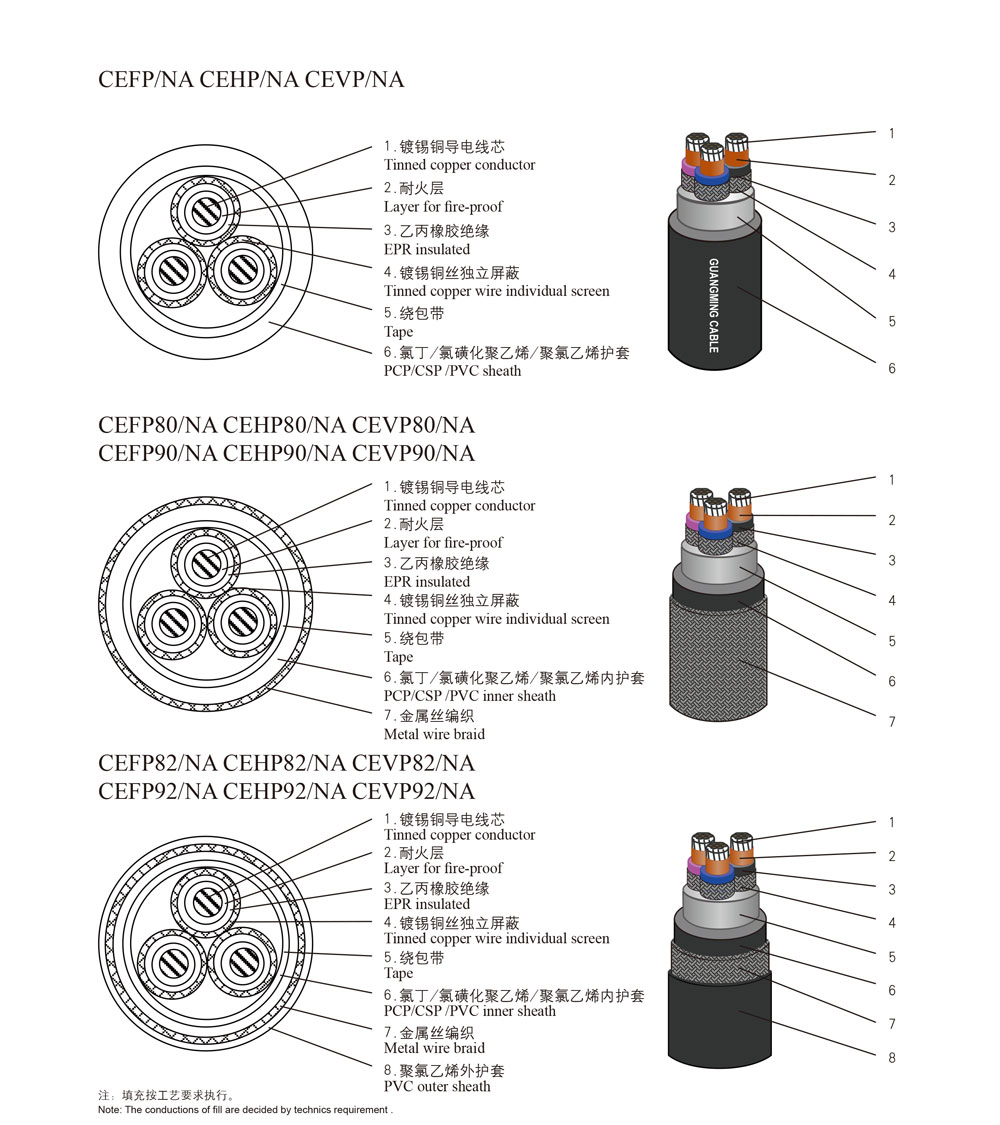 CEFP/NA CEHP/NA CEVP/NA

1. 镀锡铜导电线芯
Tinned copper conductor
2. 耐火层
Layer for fire-proof
3. 乙丙橡胶绝缘
EPR insulated
4. 镀锡铜丝独立屏蔽
Tinned copper wire individual screen
5. 绕包带
Tape
6. 氯丁/氯磺化聚乙烯/聚氯乙烯护套
PCP/CSP /PVC sheath

GUANGMING CABLE

1
2
3
4
5
6

CEFP80/NA CEHP80/NA CEVP80/NA
CEFP90/NA CEHP90/NA CEVP90/NA

1. 镀锡铜导电线芯
Tinned copper conductor
2. 耐火层
Layer for fire-proof
3. 乙丙橡胶绝缘
EPR insulated
4. 镀锡铜丝独立屏蔽
Tinned copper wire individual screen
5. 绕包带
Tape
6. 氯丁/氯磺化聚乙烯/聚氯乙烯内护套
PCP/CSP /PVC inner sheath
7. 金属丝编织
Metal wire braid

1
2
3
4
5
6
7

CEFP82/NA CEHP82/NA CEVP82/NA
CEFP92/NA CEHP92/NA CEVP92/NA

1. 镀锡铜导电线芯
Tinned copper conductor
2. 耐火层
Layer for fire-proof
3. 乙丙橡胶绝缘
EPR insulated
4. 镀锡铜丝独立屏蔽
Tinned copper wire individual screen
5. 绕包带
Tape
6. 氯丁/氯磺化聚乙烯/聚氯乙烯内护套
PCP/CSP /PVC inner sheath
7. 金属丝编织
Metal wire braid
8. 聚氯乙烯外护套
PVC outer sheath

1
2
3
4
5
6
7
8

注：填充按工艺要求执行。
Note: The conductions of fill are decided by technics requirement .