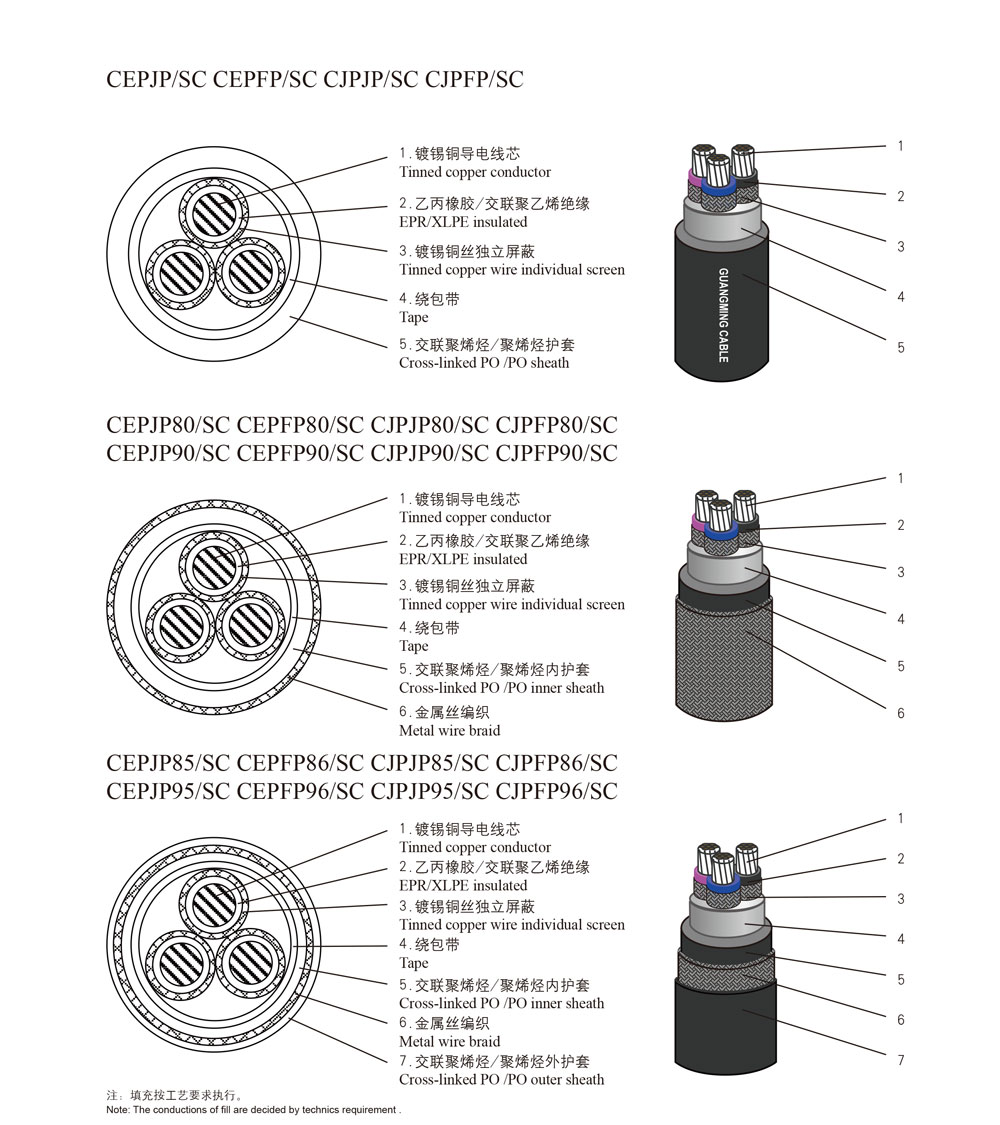 CEPJP/SC CEPFP/SC CJPJP/SC CJPFP/SC

1. 镀锡铜导电线芯
Tinned copper conductor
2. 乙丙橡胶/交联聚乙烯绝缘
EPR/XLPE insulated
3. 镀锡铜丝独立屏蔽
Tinned copper wire individual screen
4. 绕包带
Tape
5. 交联聚烯烃/聚烯烃护套
Cross-linked PO /PO sheath

GUANGMING CABLE

1
2
3
4
5

CEPJP80/SC CEPFP80/SC CJPJP80/SC CJPFP80/SC
CEPJP90/SC CEPFP90/SC CJPJP90/SC CJPFP90/SC

1. 镀锡铜导电线芯
Tinned copper conductor
2. 乙丙橡胶/交联聚乙烯绝缘
EPR/XLPE insulated
3. 镀锡铜丝独立屏蔽
Tinned copper wire individual screen
4. 绕包带
Tape
5. 交联聚烯烃/聚烯烃内护套
Cross-linked PO /PO inner sheath
6. 金属丝编织
Metal wire braid

1
2
3
4
5
6

CEPJP85/SC CEPFP86/SC CJPJP85/SC CJPFP86/SC
CEPJP95/SC CEPFP96/SC CJPJP95/SC CJPFP96/SC

1. 镀锡铜导电线芯
Tinned copper conductor
2. 乙丙橡胶/交联聚乙烯绝缘
EPR/XLPE insulated
3. 镀锡铜丝独立屏蔽
Tinned copper wire individual screen
4. 绕包带
Tape
5. 交联聚烯烃/聚烯烃内护套
Cross-linked PO /PO inner sheath
6. 金属丝编织
Metal wire braid
7. 交联聚烯烃/聚烯烃外护套
Cross-linked PO /PO outer sheath

1
2
3
4
5
6
7

注：填充按工艺要求执行。
Note: The conductions of fill are decided by technics requirement .