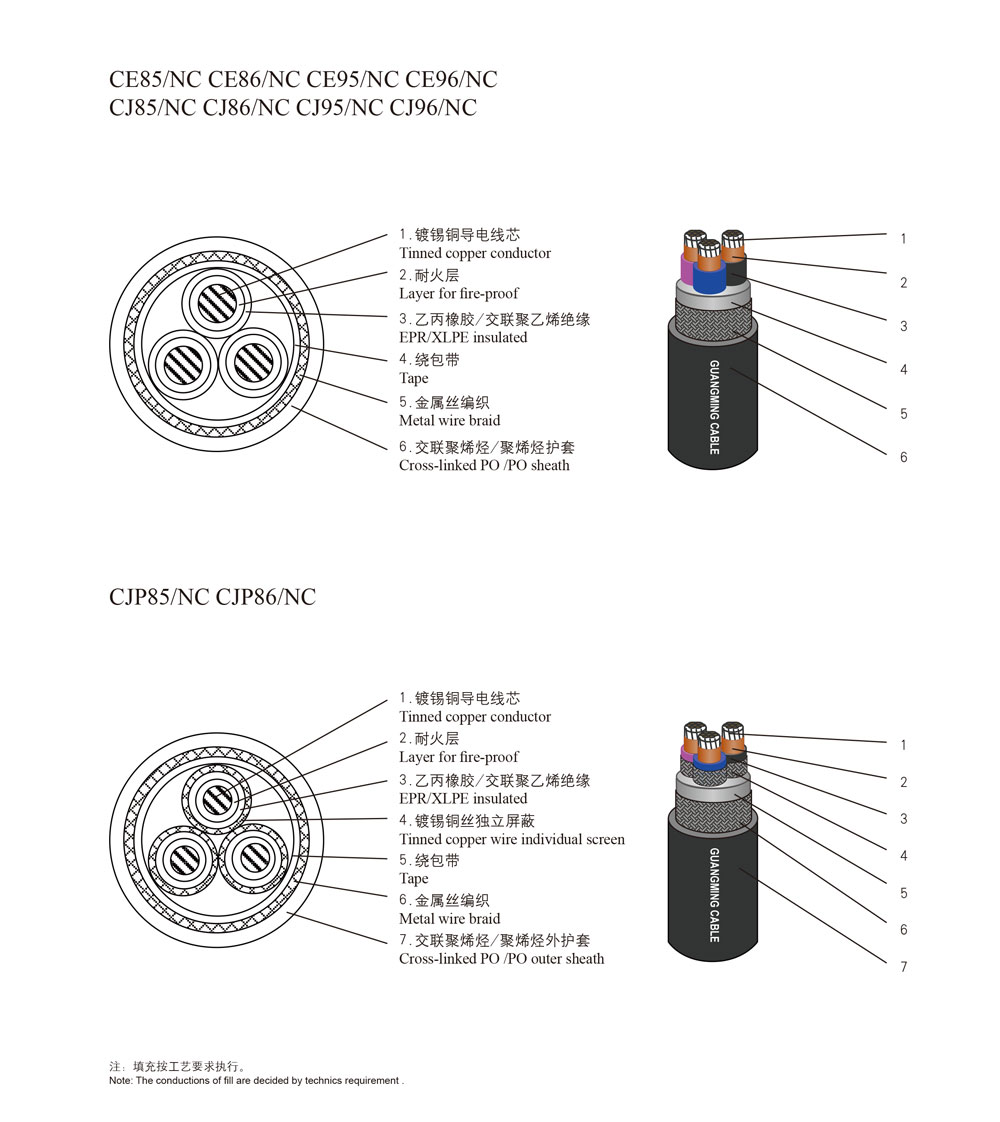 CE85/NC CE86/NC CE95/NC CE96/NC
CJ85/NC CJ86/NC CJ95/NC CJ96/NC

1. 镀锡铜导电线芯
Tinned copper conductor
2. 耐火层
Layer for fire-proof
3. 乙丙橡胶/交联聚乙烯绝缘
EPR/XLPE insulated
4. 绕包带
Tape
5. 金属丝编织
Metal wire braid
6. 交联聚烯烃/聚烯烃护套
Cross-linked PO /PO sheath

GUANGMING CABLE

1
2
3
4
5
6

CJP85/NC CJP86/NC

1. 镀锡铜导电线芯
Tinned copper conductor
2. 耐火层
Layer for fire-proof
3. 乙丙橡胶/交联聚乙烯绝缘
EPR/XLPE insulated
4. 镀锡铜丝独立屏蔽
Tinned copper wire individual screen
5. 绕包带
Tape
6. 金属丝编织
Metal wire braid
7. 交联聚烯烃/聚烯烃外护套
Cross-linked PO /PO outer sheath

GUANGMING CABLE

1
2
3
4
5
6
7

注：填充按工艺要求执行。
Note: The conductions of fill are decided by technics requirement .