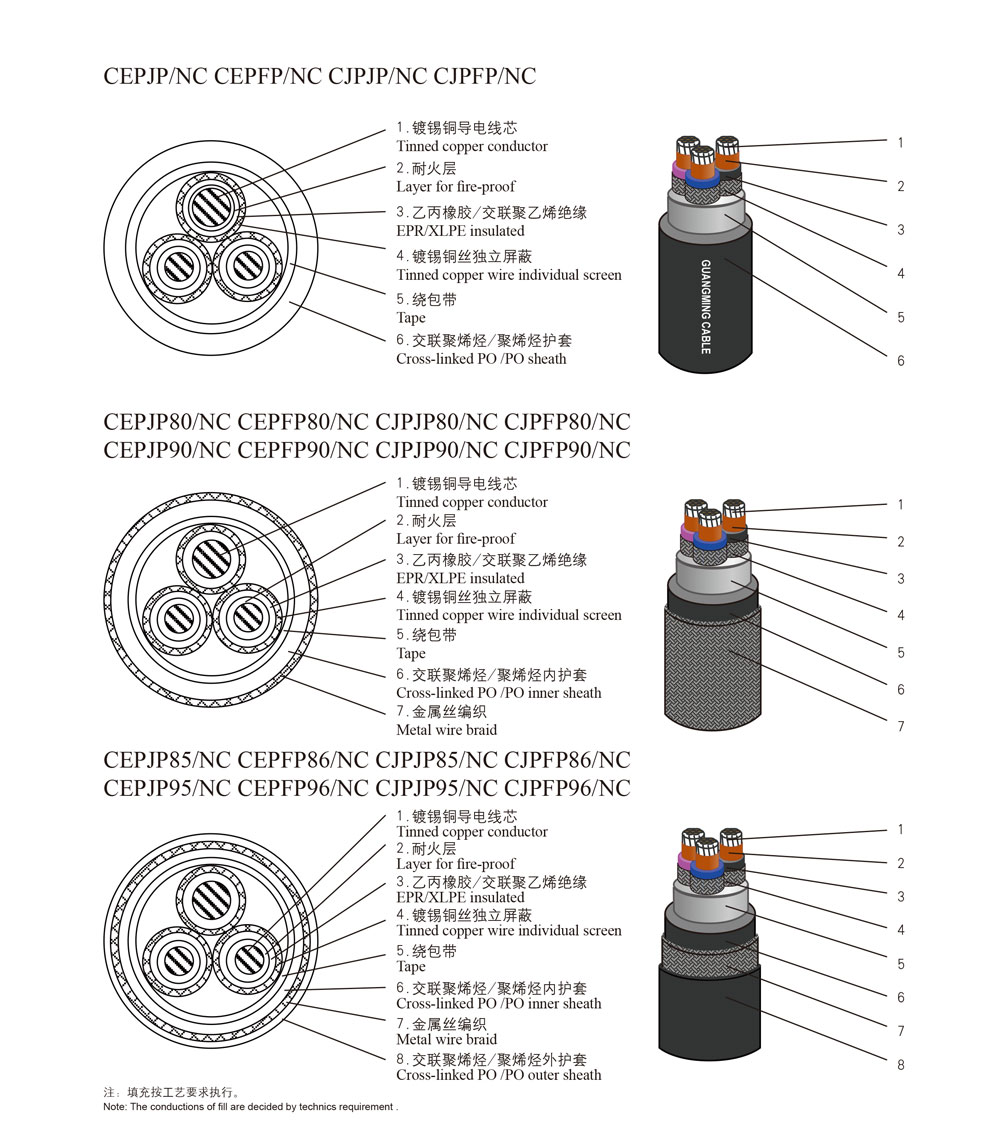 CEPJP/NC CEPFP/NC CJPJP/NC CJPFP/NC

1. 镀锡铜导电线芯
Tinned copper conductor
2. 耐火层
Layer for fire-proof
3. 乙丙橡胶／交联聚乙烯绝缘
EPR/XLPE insulated
4. 镀锡铜丝独立屏蔽
Tinned copper wire individual screen
5. 绕包带
Tape
6. 交联聚烯烃／聚烯烃护套
Cross-linked PO /PO sheath

GUANGMING CABLE

1
2
3
4
5
6

CEPJP80/NC CEPFP80/NC CJPJP80/NC CJPFP80/NC
CEPJP90/NC CEPFP90/NC CJPJP90/NC CJPFP90/NC

1. 镀锡铜导电线芯
Tinned copper conductor
2. 耐火层
Layer for fire-proof
3. 乙丙橡胶／交联聚乙烯绝缘
EPR/XLPE insulated
4. 镀锡铜丝独立屏蔽
Tinned copper wire individual screen
5. 绕包带
Tape
6. 交联聚烯烃／聚烯烃内护套
Cross-linked PO /PO inner sheath
7. 金属丝编织
Metal wire braid

1
2
3
4
5
6
7

CEPJP85/NC CEPFP86/NC CJPJP85/NC CJPFP86/NC
CEPJP95/NC CEPFP96/NC CJPJP95/NC CJPFP96/NC

1. 镀锡铜导电线芯
Tinned copper conductor
2. 耐火层
Layer for fire-proof
3. 乙丙橡胶／交联聚乙烯绝缘
EPR/XLPE insulated
4. 镀锡铜丝独立屏蔽
Tinned copper wire individual screen
5. 绕包带
Tape
6. 交联聚烯烃／聚烯烃内护套
Cross-linked PO /PO inner sheath
7. 金属丝编织
Metal wire braid
8. 交联聚烯烃／聚烯烃外护套
Cross-linked PO /PO outer sheath

1
2
3
4
5
6
7
8

注：填充按工艺要求执行。
Note: The conductions of fill are decided by technics requirement .