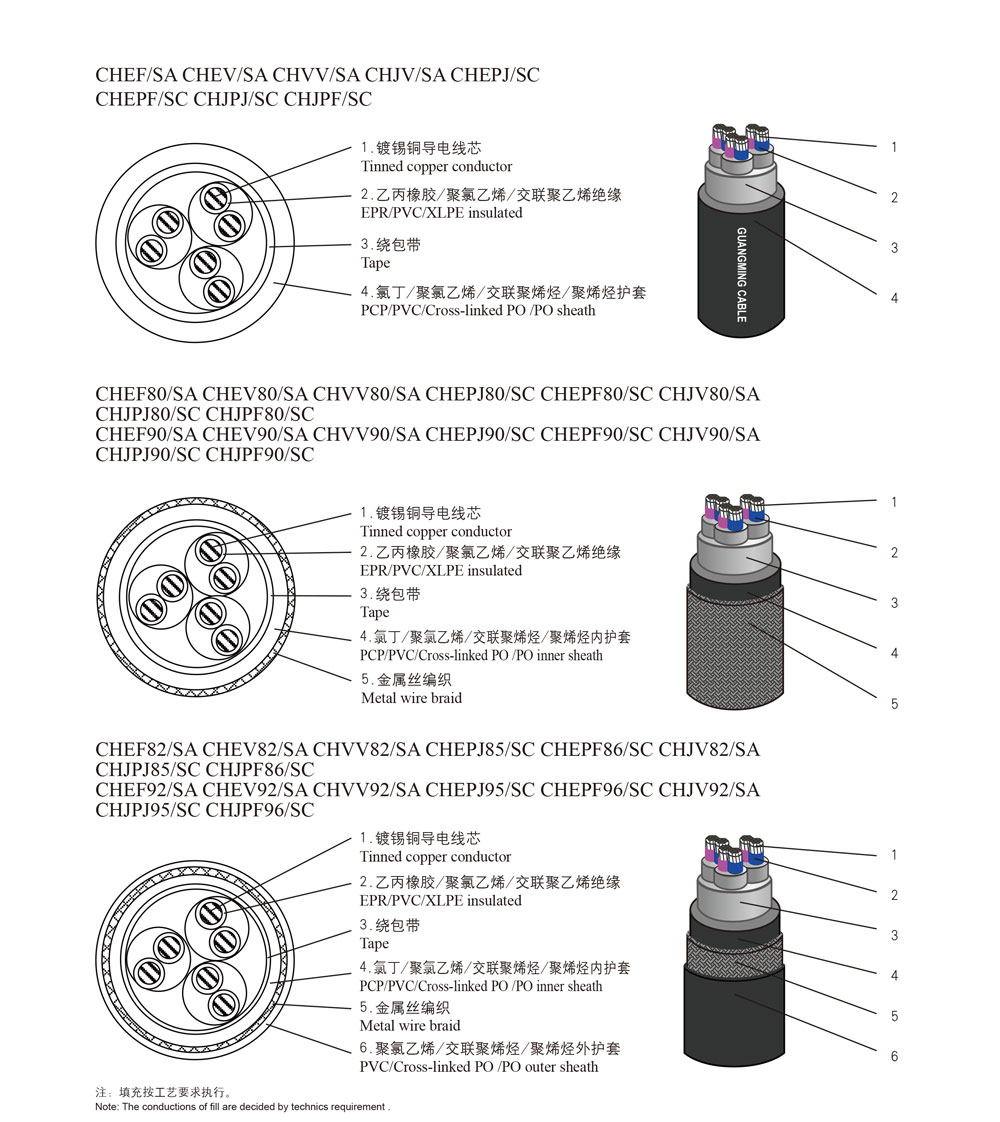 CHEF/SA CHEV/SA CHVV/SA CHJV/SA CHEPJ/SC
CHEPF/SC CHJPJ/SC CHJPF/SC

1.镀锡铜导电线芯
Tinned copper conductor
2.乙丙橡胶/聚氯乙烯/交联聚乙烯绝缘
EPR/PVC/XLPE insulated
3.绕包带
Tape
4.氯丁/聚氯乙烯/交联聚烯烃/聚烯烃护套
PCP/PVC/Cross-linked PO /PO sheath

GUANGMING CABLE

1
2
3
4

CHEF80/SA CHEV80/SA CHVV80/SA CHEPJ80/SC CHEPF80/SC CHJV80/SA
CHJPJ80/SC CHJPF80/SC
CHEF90/SA CHEV90/SA CHVV90/SA CHEPJ90/SC CHEPF90/SC CHJV90/SA
CHJPJ90/SC CHJPF90/SC

1.镀锡铜导电线芯
Tinned copper conductor
2.乙丙橡胶/聚氯乙烯/交联聚乙烯绝缘
EPR/PVC/XLPE insulated
3.绕包带
Tape
4.氯丁/聚氯乙烯/交联聚烯烃/聚烯烃内护套
PCP/PVC/Cross-linked PO /PO inner sheath
5.金属丝编织
Metal wire braid

1
2
3
4
5

CHEF82/SA CHEV82/SA CHVV82/SA CHEPJ85/SC CHEPF86/SC CHJV82/SA
CHJPJ85/SC CHJPF86/SC
CHEF92/SA CHEV92/SA CHVV92/SA CHEPJ95/SC CHEPF96/SC CHJV92/SA
CHJPJ95/SC CHJPF96/SC

1.镀锡铜导电线芯
Tinned copper conductor
2.乙丙橡胶/聚氯乙烯/交联聚乙烯绝缘
EPR/PVC/XLPE insulated
3.绕包带
Tape
4.氯丁/聚氯乙烯/交联聚烯烃/聚烯烃内护套
PCP/PVC/Cross-linked PO /PO inner sheath
5.金属丝编织
Metal wire braid
6.聚氯乙烯/交联聚烯烃/聚烯烃外护套
PVC/Cross-linked PO /PO outer sheath

1
2
3
4
5
6

注：填充按工艺要求执行。
Note: The conductions of fill are decided by technics requirement .