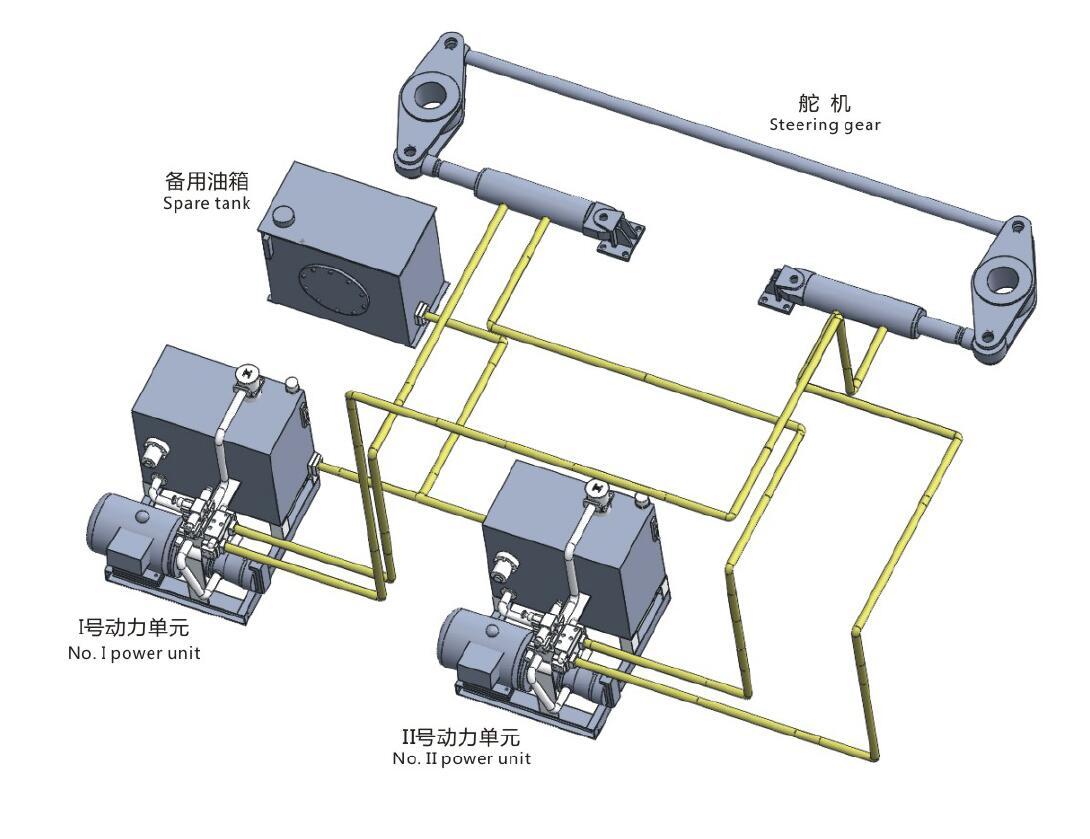 舵 机
Steering gear

备用油箱
Spare tank

I号动力单元
No. I power unit

II号动力单元
No. II power unit