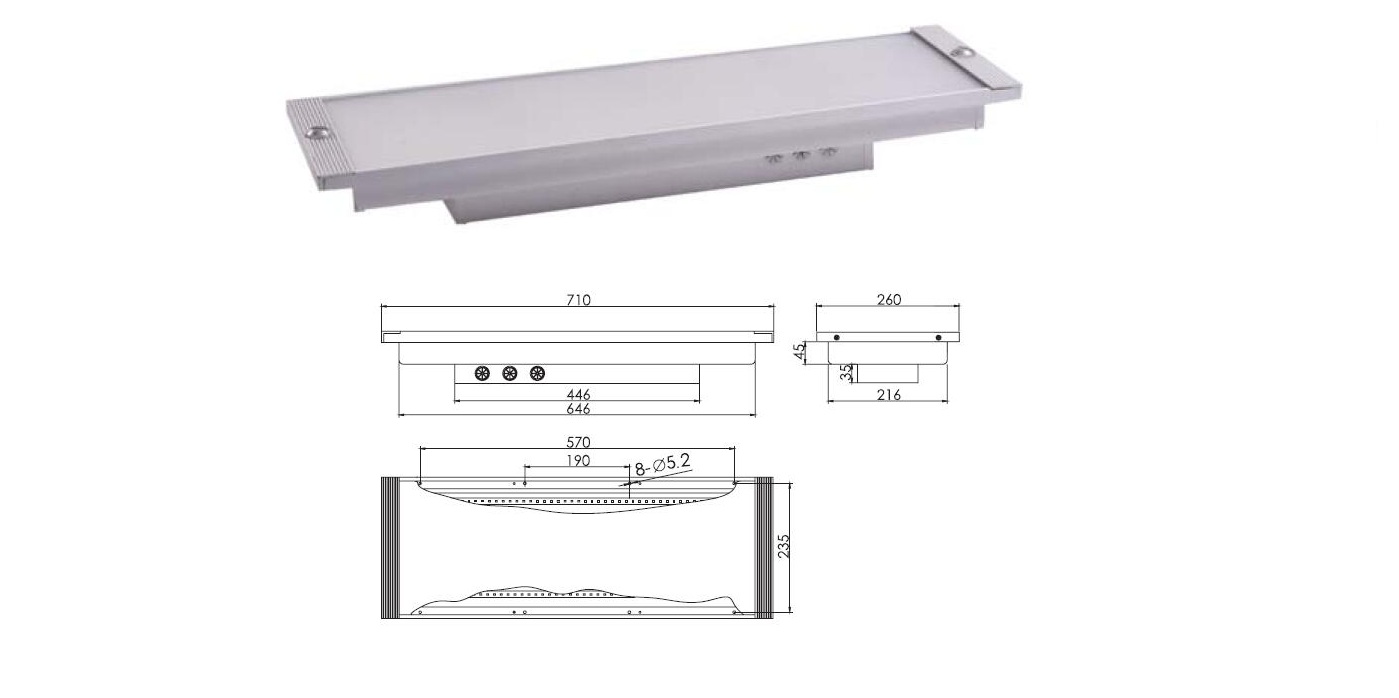 710
446
646
260
45
35
216
570
190
8-Ø5.2
235